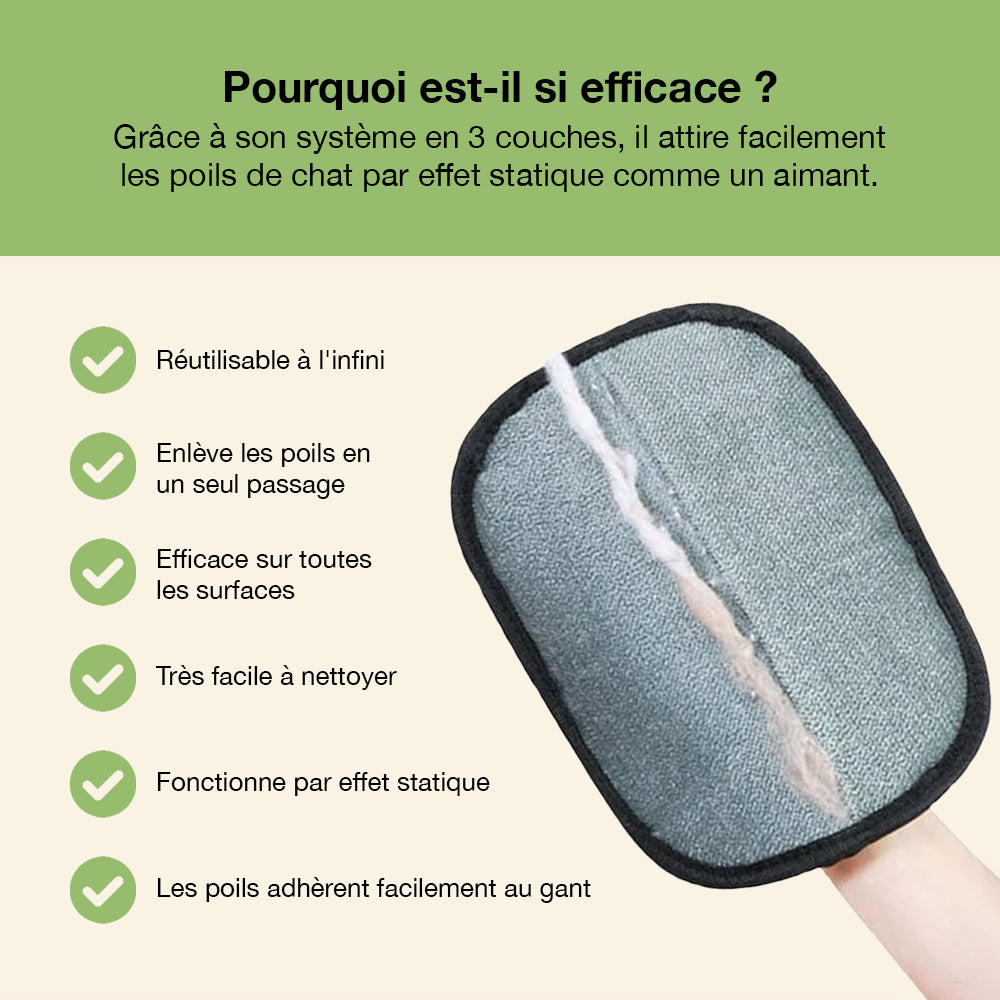 Pourquoi est-il si efficace ?
Grâce à son système en 3 couches, il attire facilement les poils de chat par effet statique comme un aimant.

Réutilisable à l'infini

Enlève les poils en un seul passage

Efficace sur toutes les surfaces

Très facile à nettoyer

Fonctionne par effet statique

Les poils adhèrent facilement au gant