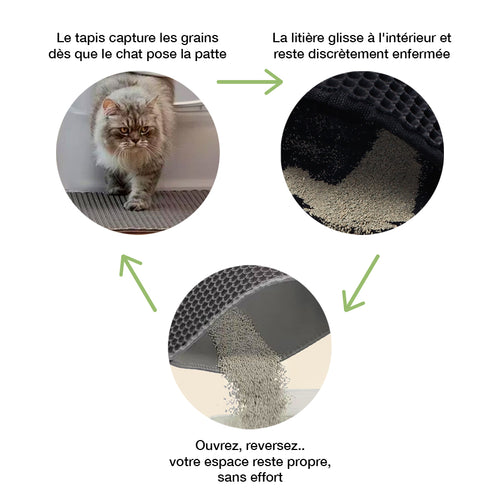 Le tapis capture les grains dès que le chat pose la patte

La litière glisse à l'intérieur et reste discrètement enfermée

Ouvrez, reversez.. votre espace reste propre, sans effort